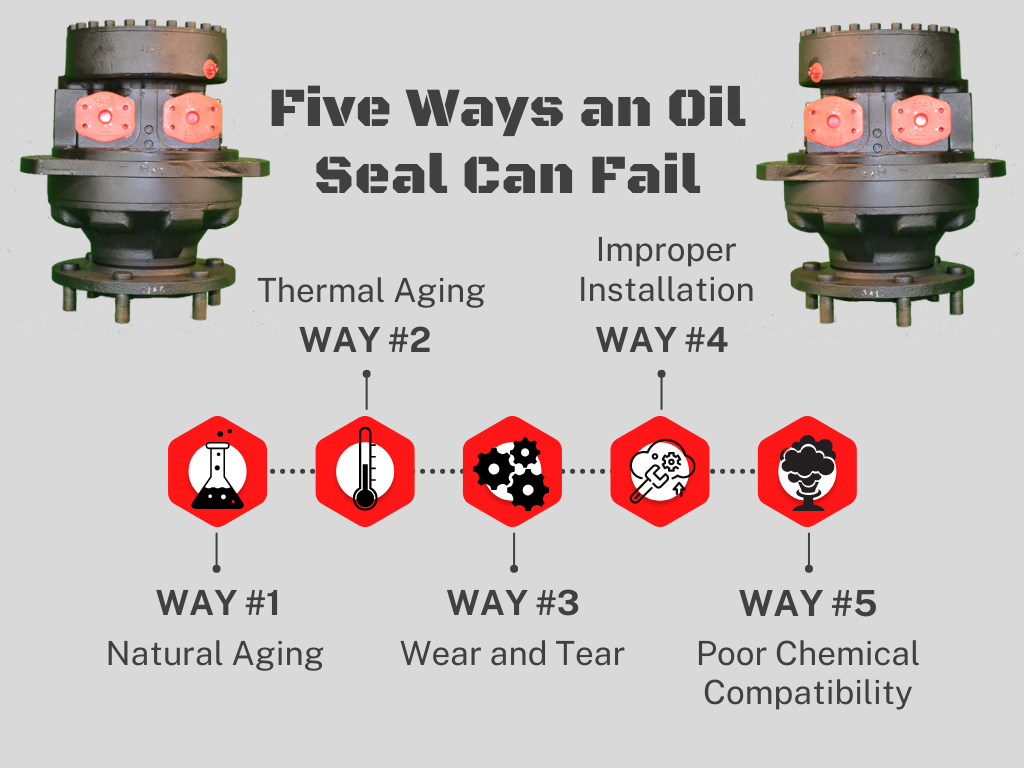 Five Ways an Oil Seal Can Fail

Thermal Aging
WAY #2

Improper Installation
WAY #4

WAY #1
Natural Aging

WAY #3
Wear and Tear

WAY #5
Poor Chemical Compatibility